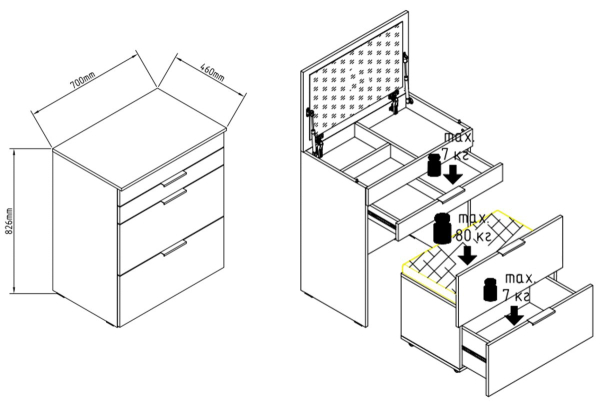 700mm
460mm
826mm
max.
7 кг
max.
80 кг
max.
7 кг