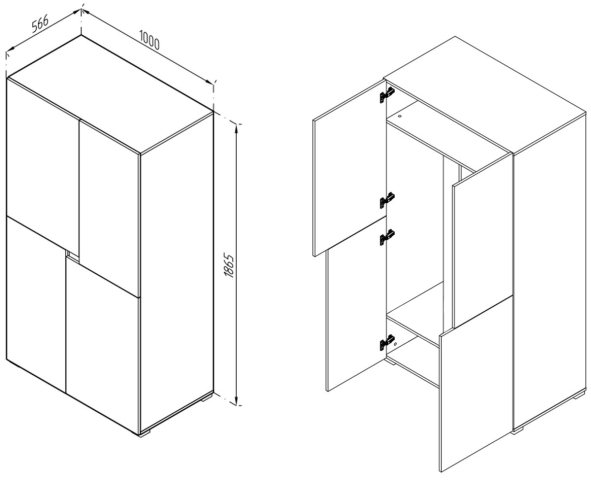 566
1000
1865