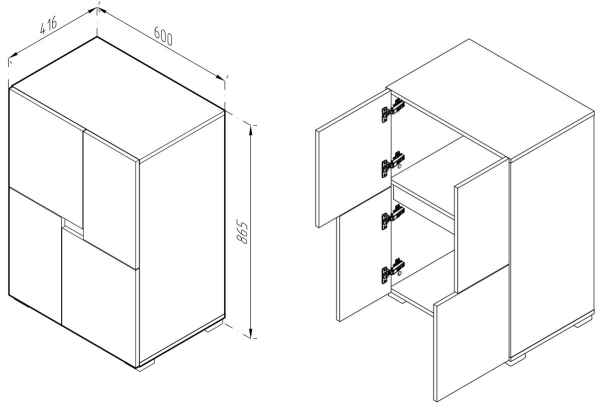 416
600
865