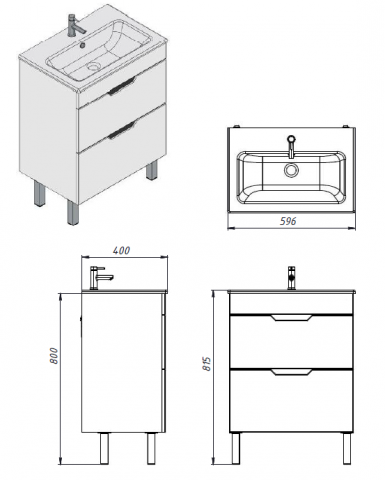 596

400

800

815