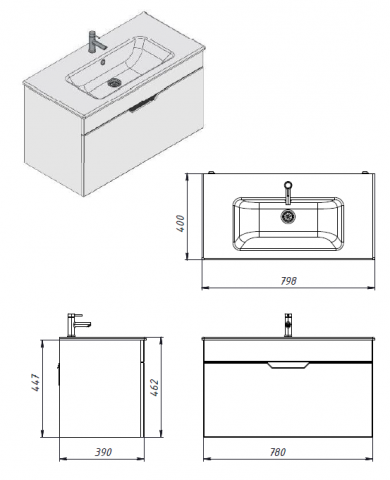 400

798

447

462

390

780