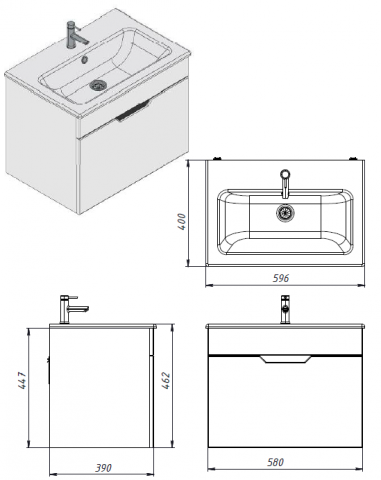 400
596
447
462
390
580