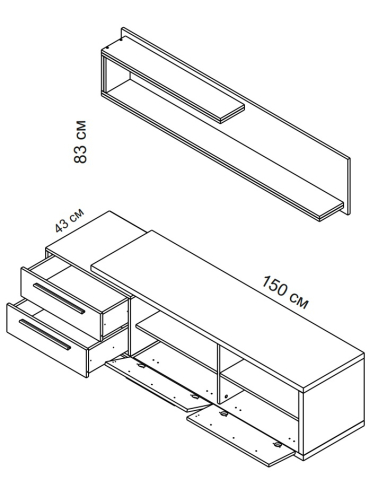 83 см

43 см

150 см