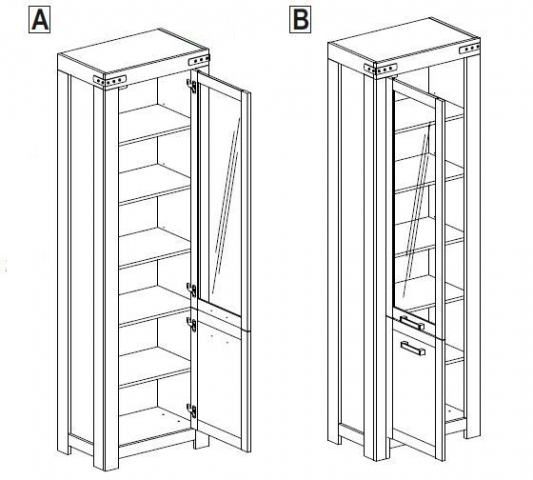 A

B