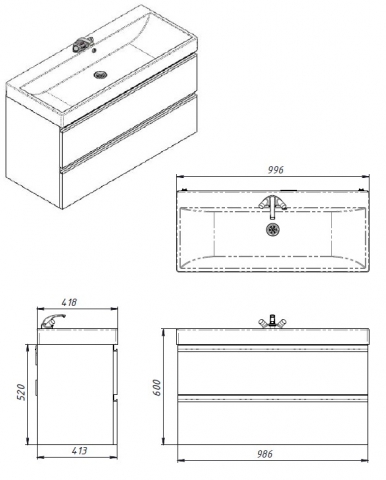 996

418

520

413

600

986