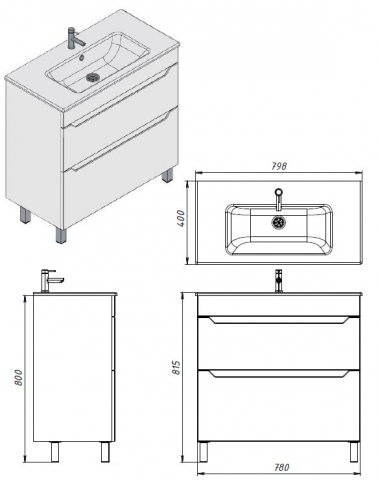 798

400

800

815

780