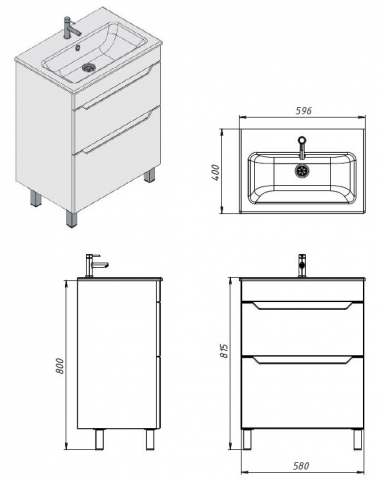 596

400

800

815

580