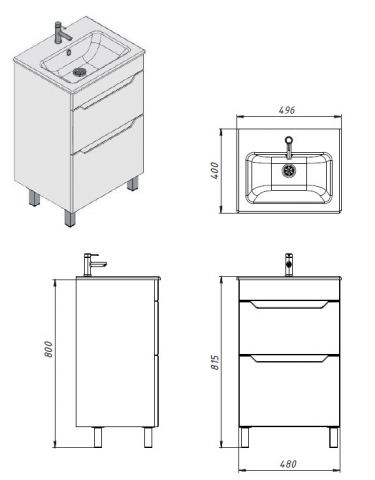 496

400

800

815

480